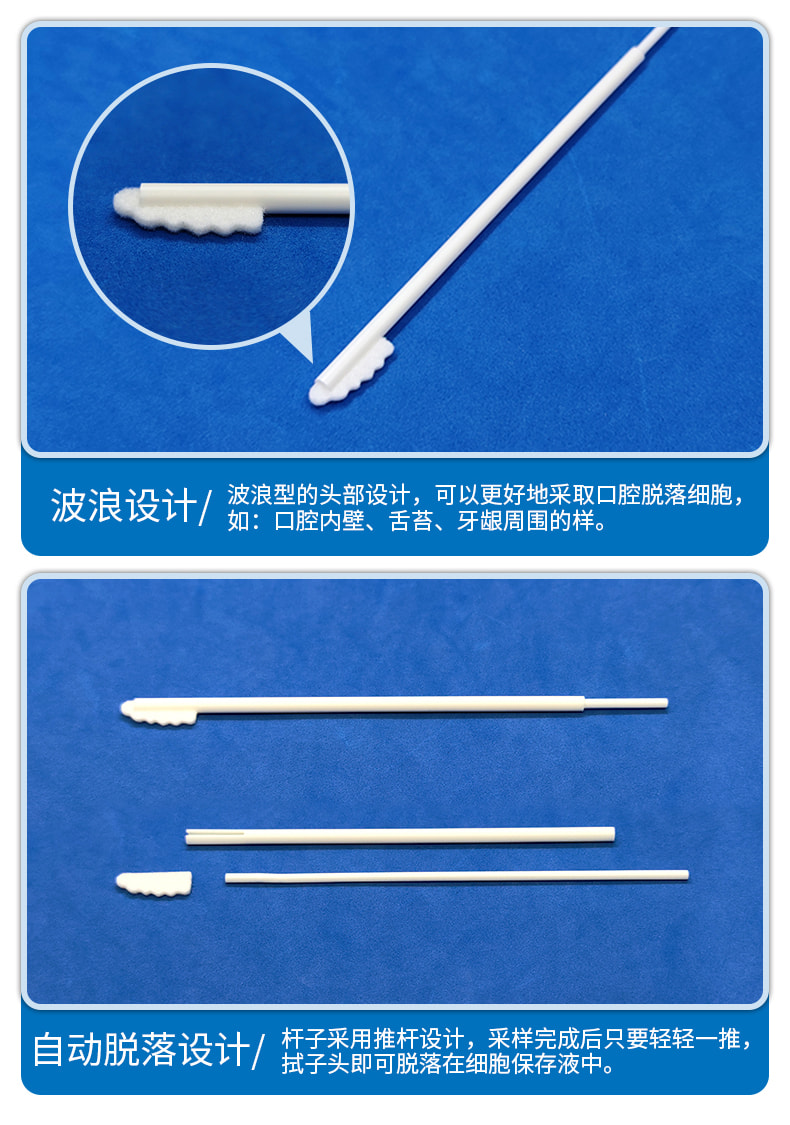 波浪设计/ 波浪型的头部设计，可以更好地采取口腔脱落细胞，如：口腔内壁、舌苔、牙龈周围的样。

自动脱落设计/ 杆子采用推杆设计，采样完成后只要轻轻一推，拭子头即可脱落在细胞保存液中。