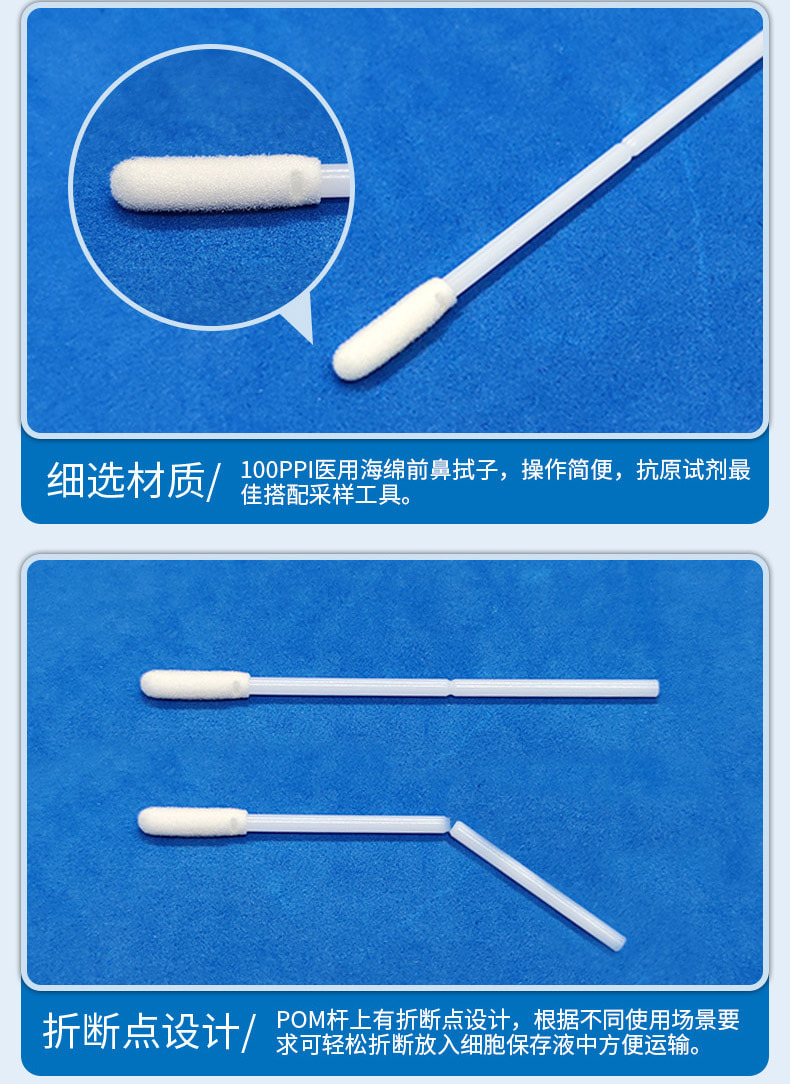 细选材质/ 100PPI医用海绵前鼻拭子，操作简便，抗原试剂最佳搭配采样工具。

折断点设计/ POM杆上有折断点设计，根据不同使用场景要求可轻松折断放入细胞保存液中方便运输。