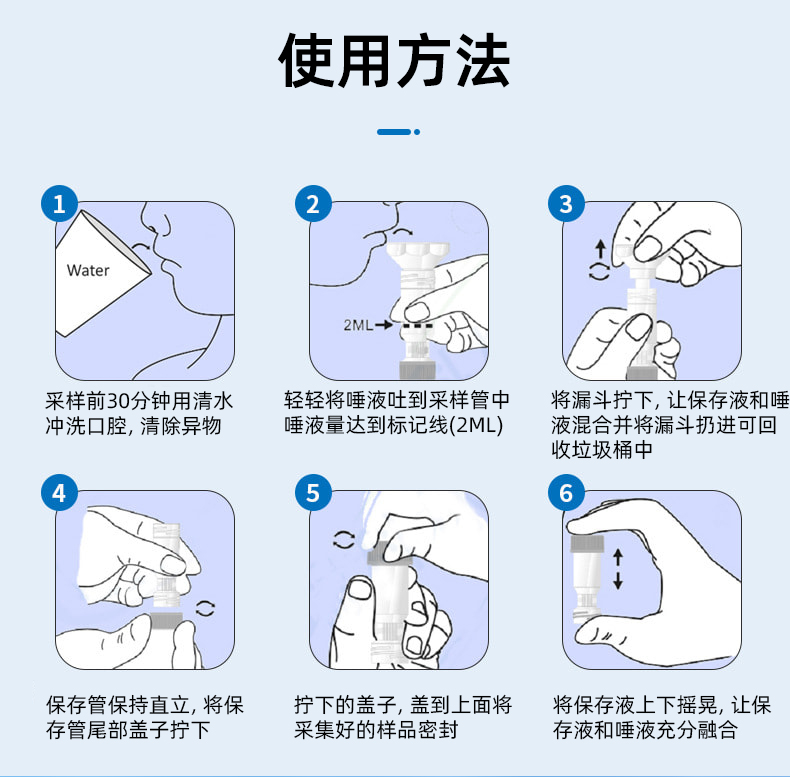 使用方法

1

Water

采样前30分钟用清水冲洗口腔, 清除异物

2

2ML

轻轻将唾液吐到采样管中唾液量达到标记线(2ML)

3

将漏斗拧下, 让保存液和唾液混合并将漏斗扔进可回收垃圾桶中

4

保存管保持直立, 将保存管尾部盖子拧下

5

拧下的盖子, 盖到上面将采集好的样品密封

6

将保存液上下摇晃, 让保存液和唾液充分融合