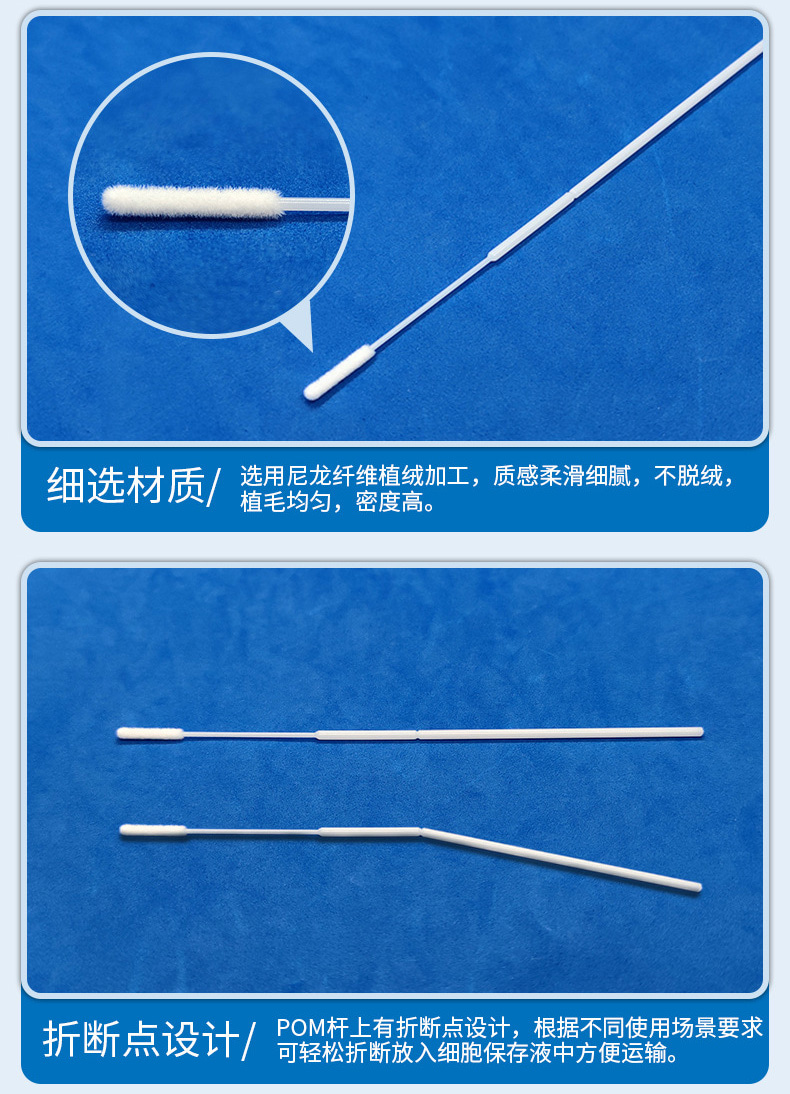 细选材质/ 选用尼龙纤维植绒加工，质感柔滑细腻，不脱绒，植毛均匀，密度高。

折断点设计/ POM杆上有折断点设计，根据不同使用场景要求可轻松折断放入细胞保存液中方便运输。